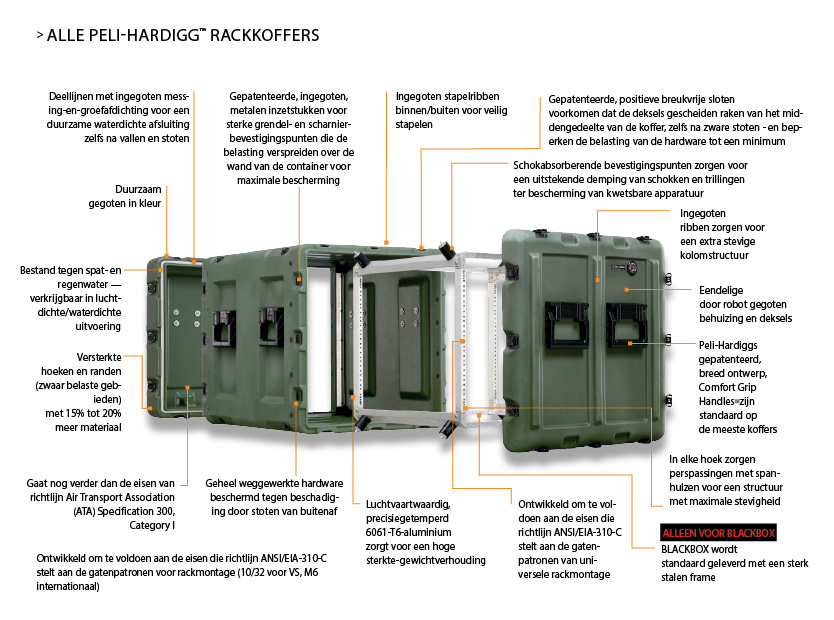 > ALLE PELI-HARDIGG™ RACKKOFFERS

Deellijnen met ingegoten messing-en-groefafdichting voor een duurzame waterdichte afsluiting zelfs na vallen en stoten

Gepatenteerde, ingegoten, metalen inzetstukken voor sterke grendel- en scharnierbevestigingspunten die de belasting verspreiden over de wand van de container voor maximale bescherming

Ingegoten stapelribben binnen/buiten voor veilig stapelen

Gepatenteerde, positieve breukvrije sloten voorkomen dat de deksels gescheiden raken van het middengedeelte van de koffer, zelfs na zware stoten - en beperken de belasting van de hardware tot een minimum

Schokabsorberende bevestigingspunten zorgen voor een uitstekende demping van schokken en trillingen ter bescherming van kwetsbare apparatuur

Duurzaam gegoten in kleur

Ingegoten ribben zorgen voor een extra stevige kolomstructuur

Bestand tegen spat- en regenwater — verkrijgbaar in luchtdichte/waterdichte uitvoering

Eendelige door robot gegoten behuizing en deksels

Versterkte hoeken en randen (zwaar belaste gebieden) met 15% tot 20% meer materiaal

Peli-Hardiggs gepatenteerd, breed ontwerp, Comfort Grip Handles®zijn standaard op de meeste koffers

In elke hoek zorgen perspassingen met spanhulzen voor een structuur met maximale stevigheid

Gaat nog verder dan de eisen van richtlijn Air Transport Association (ATA) Specification 300, Category I

Geheel weggewerkte hardware beschermd tegen beschadiging door stoten van buitenaf

Luchtvaartwaardig, precisiegetemperd 6061-T6-aluminium zorgt voor een hoge sterkte-gewichtverhouding

Ontwikkeld om te voldoen aan de eisen die richtlijn ANSI/EIA-310-C stelt aan de gatenpatronen van universele rackmontage

ALLEEN VOOR BLACKBOX
BLACKBOX wordt standaard geleverd met een sterk stalen frame

Ontwikkeld om te voldoen aan de eisen die richtlijn ANSI/EIA-310-C stelt aan de gatenpatronen voor rackmontage (10/32 voor VS, M6 internationaal)